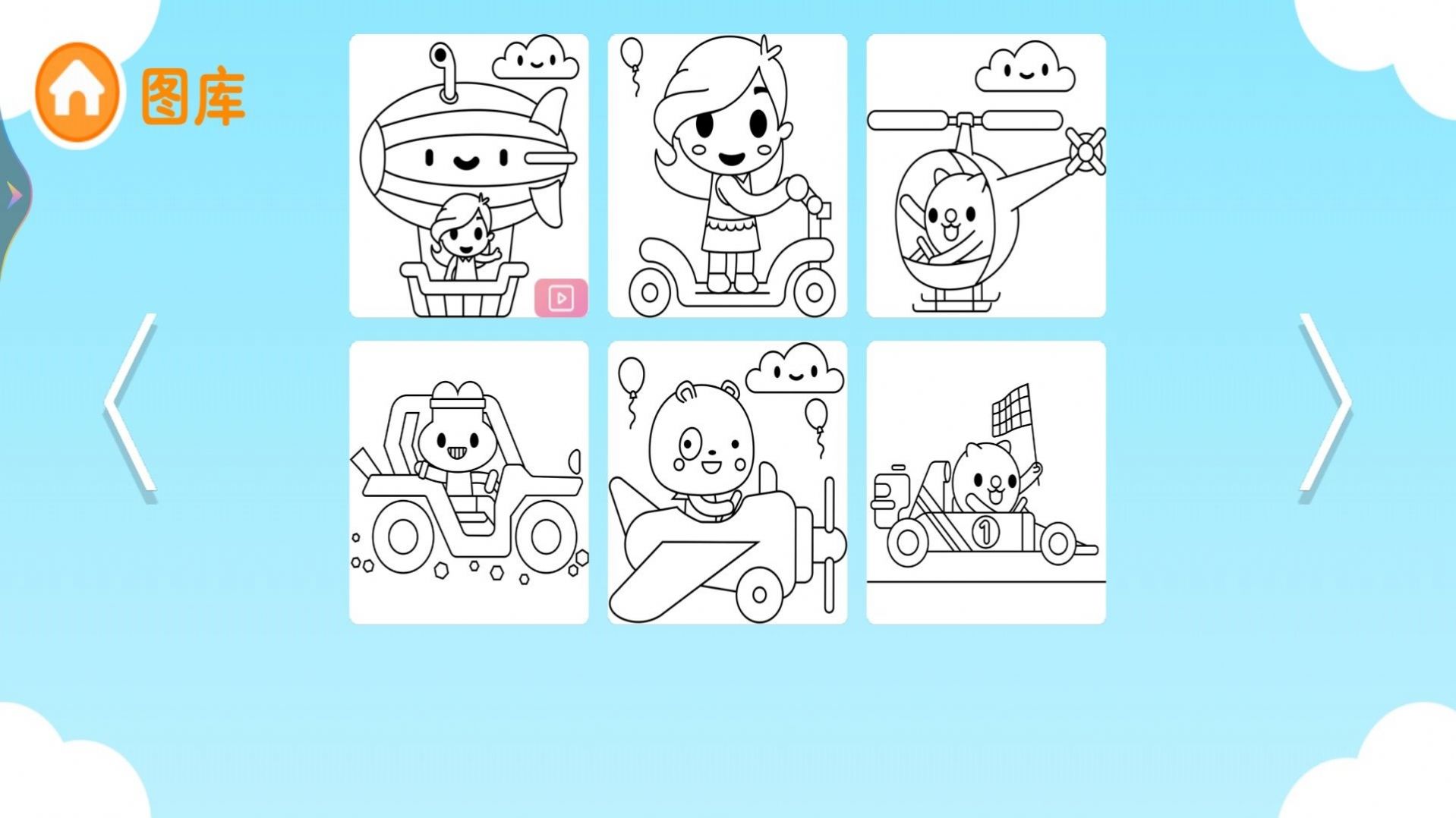 图库

1