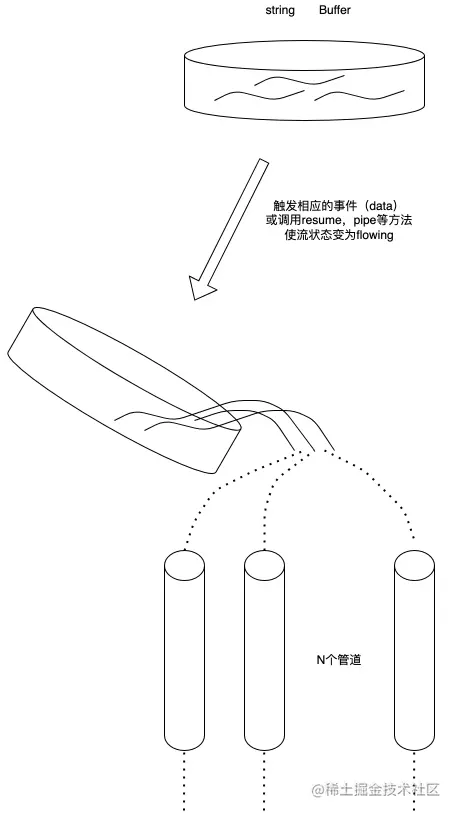 string Buffer

触发相应的事件（data）
或调用resume，pipe等方法
使流状态变为flowing

N个管道

@稀土掘金技术社区